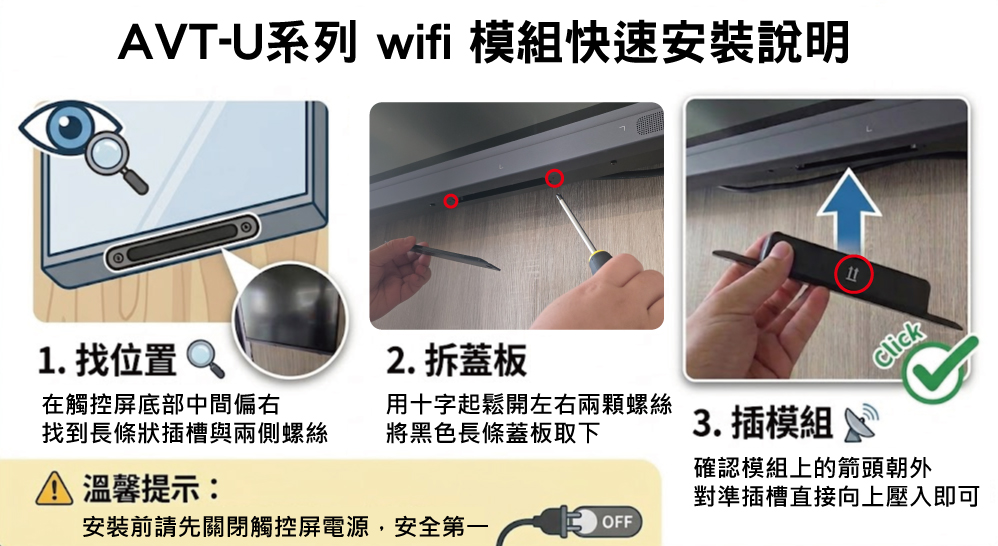 AVT-U系列 wifi 模組快速安裝說明

1. 找位置

在觸控屏底部中間偏右
找到長條狀插槽與兩側螺絲

2. 拆蓋板

用十字起鬆開左右兩顆螺絲
將黑色長條蓋板取下

click

3. 插模組

確認模組上的箭頭朝外
對準插槽直接向上壓入即可

溫馨提示：

安裝前請先關閉觸控屏電源，安全第一

OFF